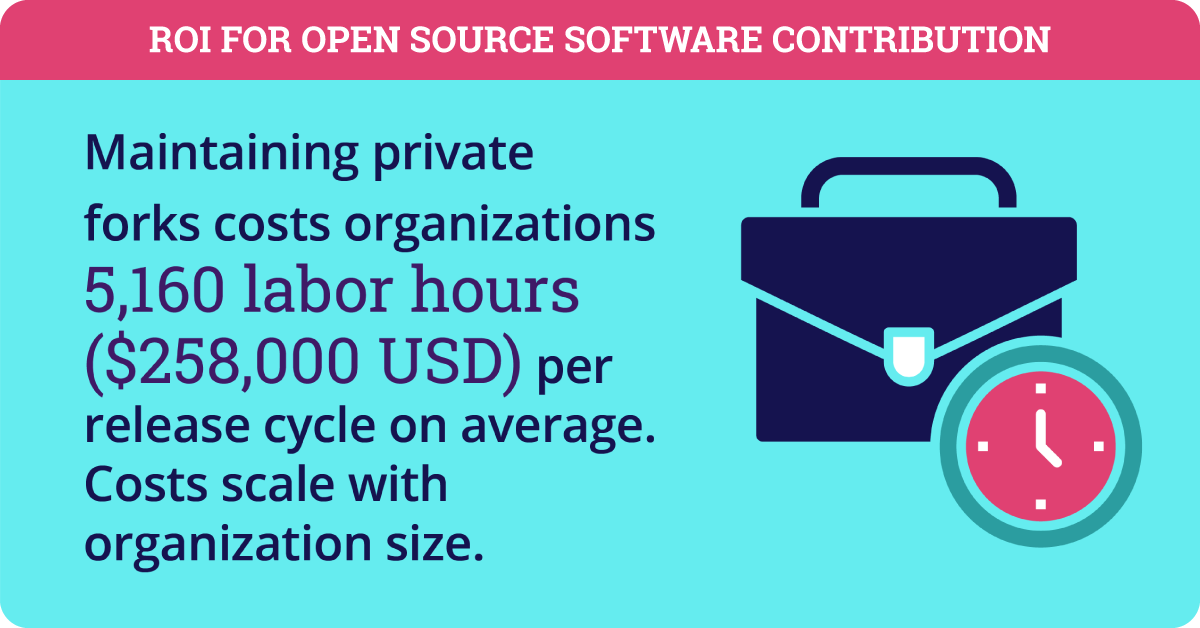 ROI FOR OPEN SOURCE SOFTWARE CONTRIBUTION

Maintaining private forks costs organizations 5,160 labor hours ($258,000 USD) per release cycle on average. Costs scale with organization size.